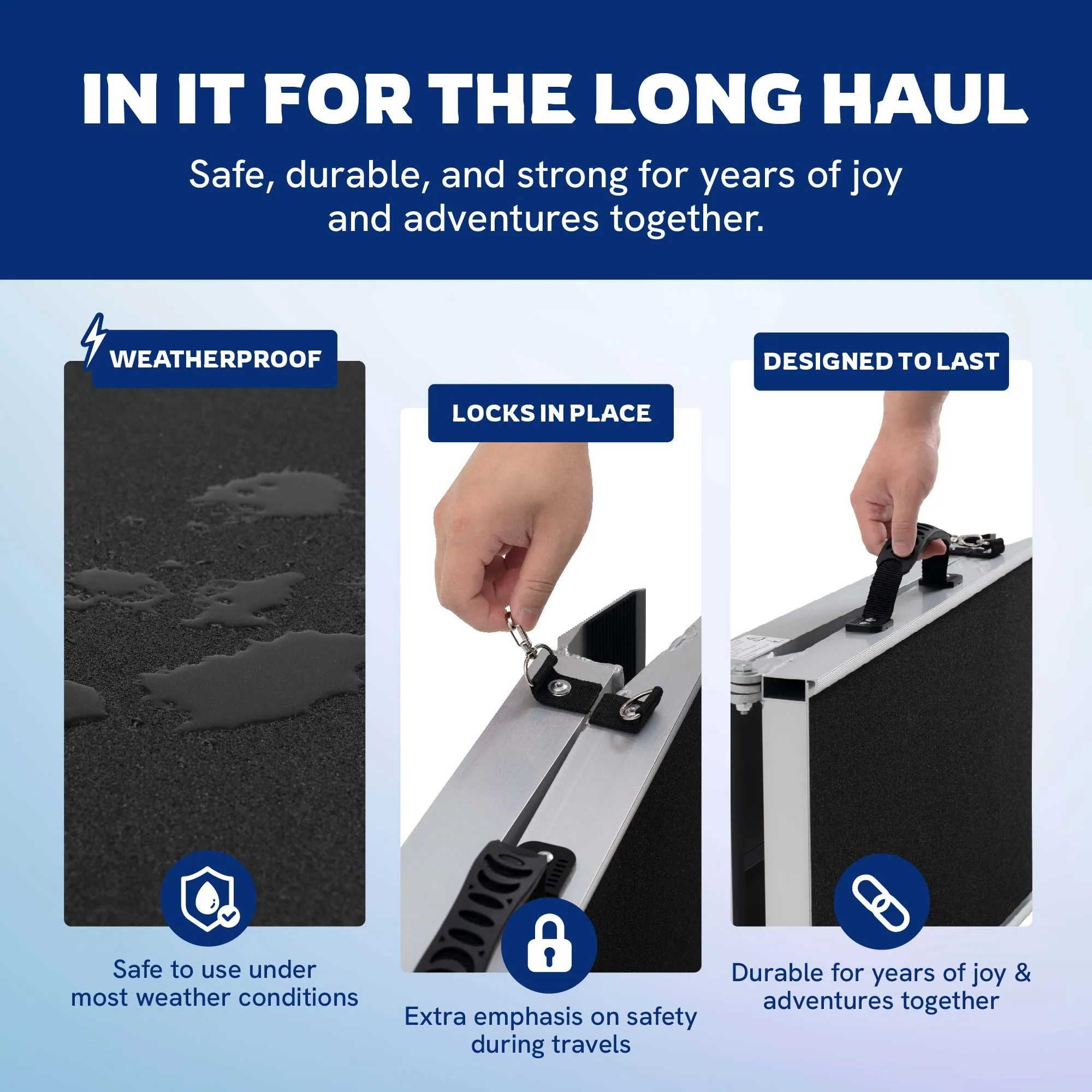 IN IT FOR THE LONG HAUL

Safe, durable, and strong for years of joy and adventures together.

WEATHERPROOF

Safe to use under most weather conditions

LOCKS IN PLACE

Extra emphasis on safety during travels

DESIGNED TO LAST

Durable for years of joy & adventures together